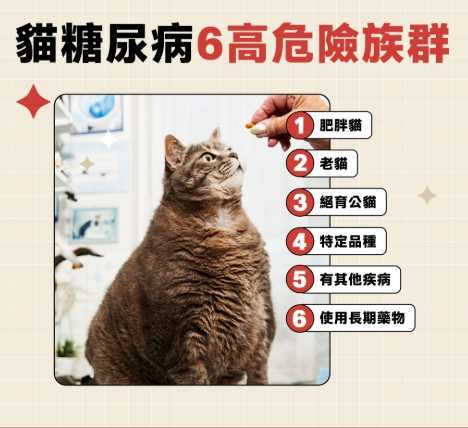 貓糖尿病6高危險族群

1 肥胖貓

2 老貓

3 絕育公貓

4 特定品種

5 有其他疾病

6 使用長期藥物