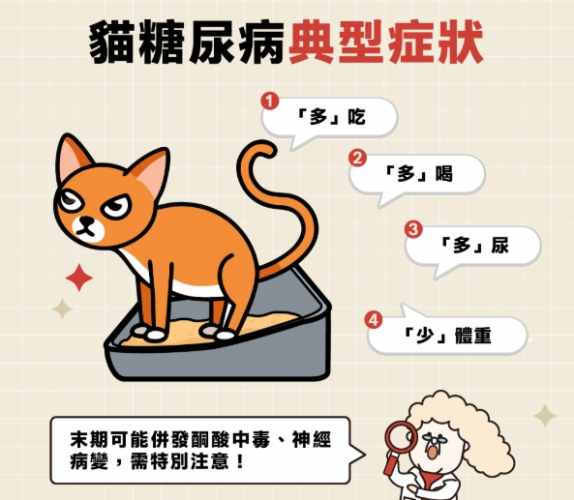 貓糖尿病典型症狀

1 「多」吃

2 「多」喝

3 「多」尿

4 「少」體重

末期可能併發酮酸中毒、神經病變，需特別注意！