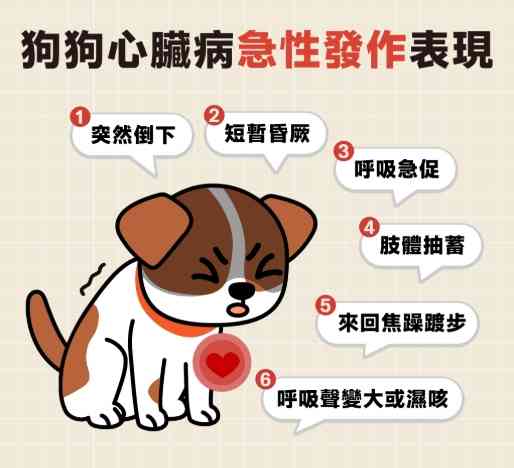 狗狗心臟病急性發作表現

1 突然倒下

2 短暫昏厥

3 呼吸急促

4 肢體抽蓄

5 來回焦躁踱步

6 呼吸聲變大或濕咳