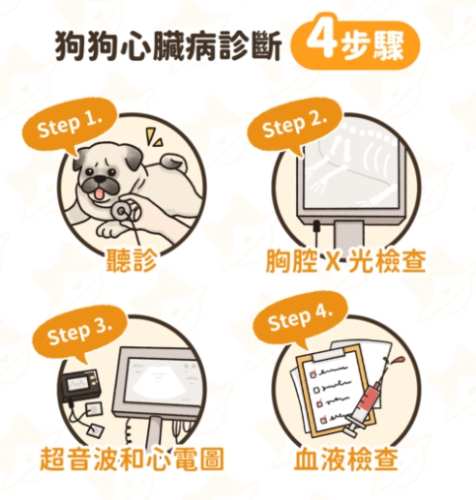 狗狗心臟病診斷 4步驟

Step 1.
聽診

Step 2.
胸腔 X 光檢查

Step 3.
超音波和心電圖

Step 4.
血液檢查