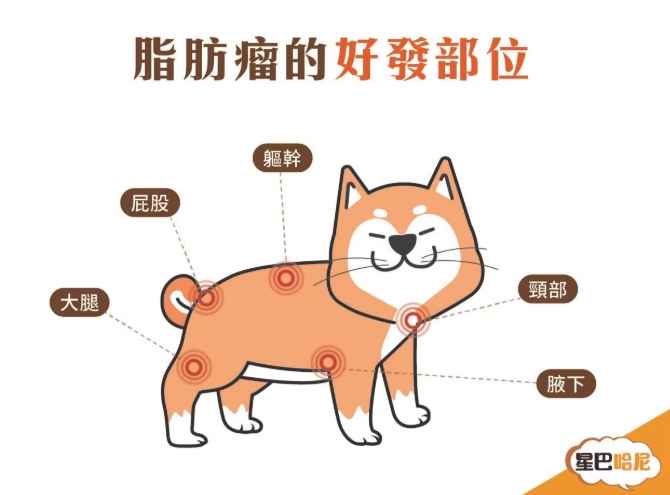 脂肪瘤的好發部位

軀幹

屁股

大腿

頸部

腋下

星巴哈尼