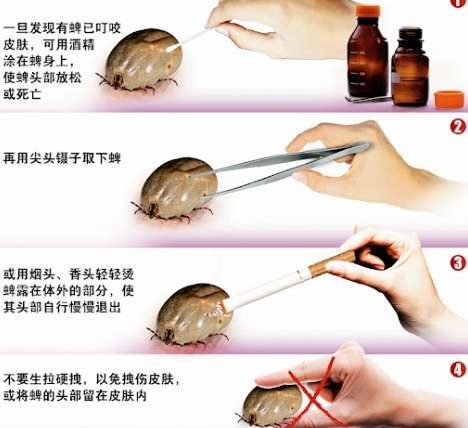 1

一旦发现有蜱已叮咬皮肤，可用酒精涂在蜱身上，使蜱头部放松或死亡

2

再用尖头镊子取下蜱

3

或用烟头、香头轻轻烫蜱露在体外的部分，使其头部自行慢慢退出

4

不要生拉硬拽，以免拽伤皮肤，或将蜱的头部留在皮肤内